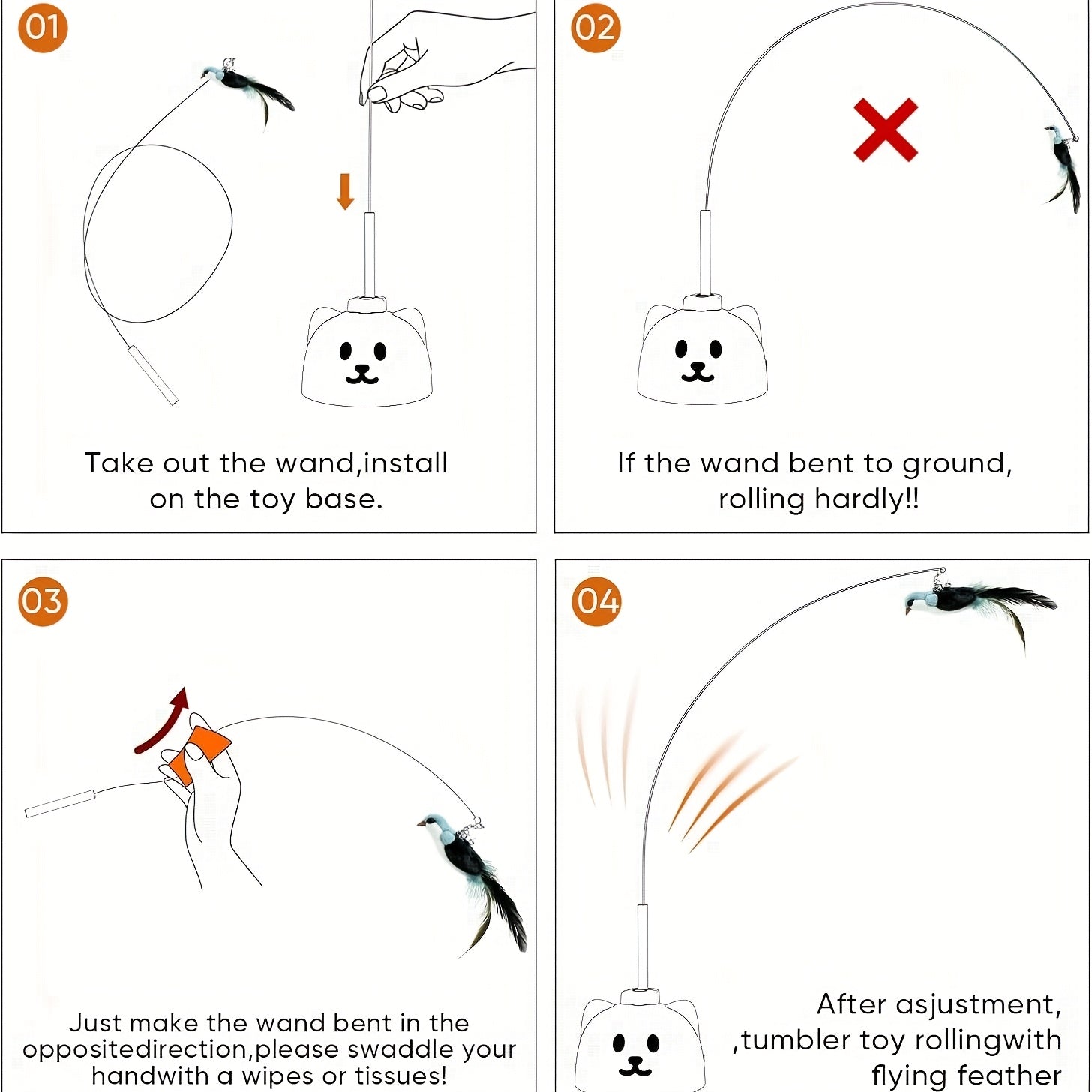 01

Take out the wand,install on the toy base.

02

If the wand bent to ground, rolling hardly!!

03

Just make the wand bent in the oppositedirection,please swaddle your handwith a wipes or tissues!

04

After asjustment, ,tumbler toy rollingwith flying feather