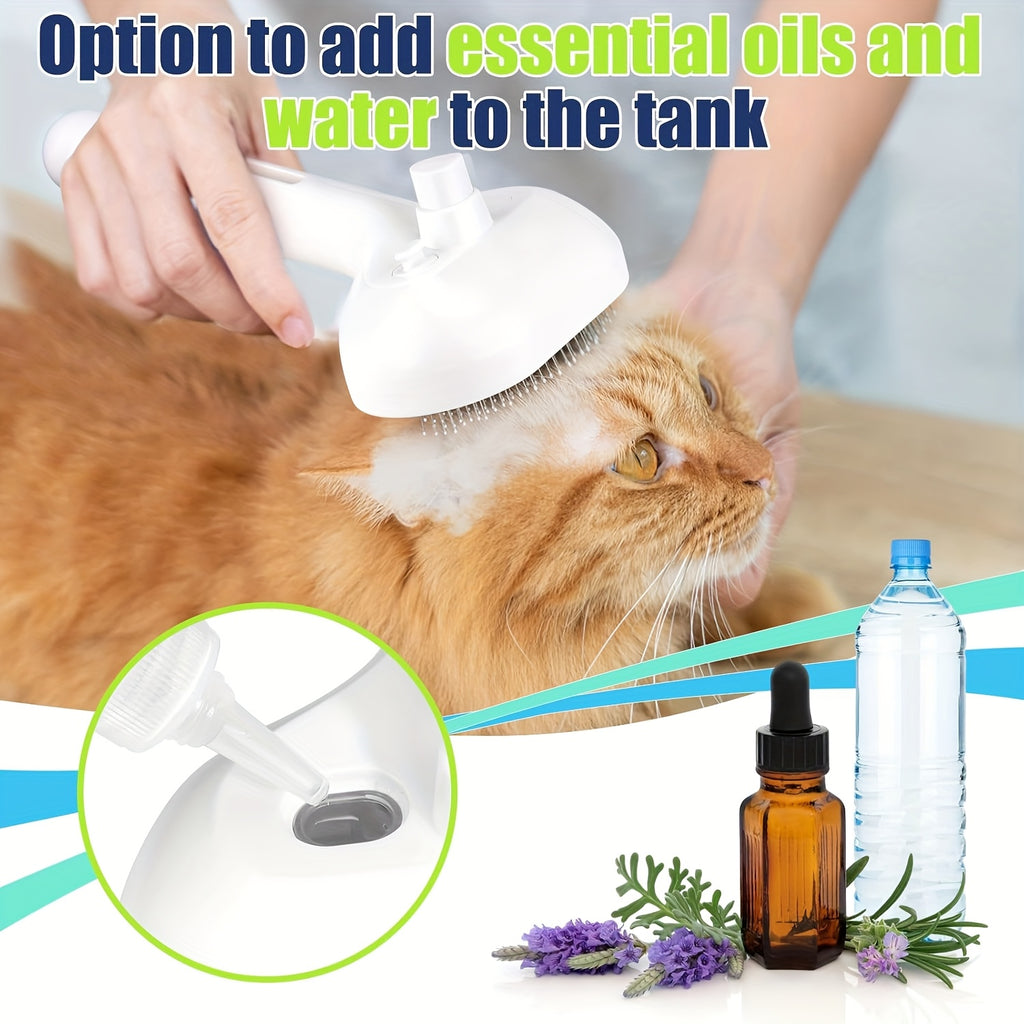 Option to add essential oils and water to the tank