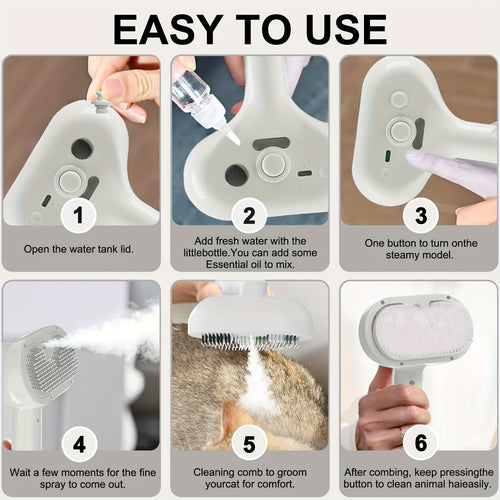 EASY TO USE

1

Open the water tank lid.

2

Add fresh water with the littlebottle.You can add some Essential oil to mix.

3

One button to turn onthe steamy model.

4

Wait a few moments for the fine spray to come out.

5

Cleaning comb to groom yourcat for comfort.

6

After combing, keep pressingthe button to clean animal haieasily.