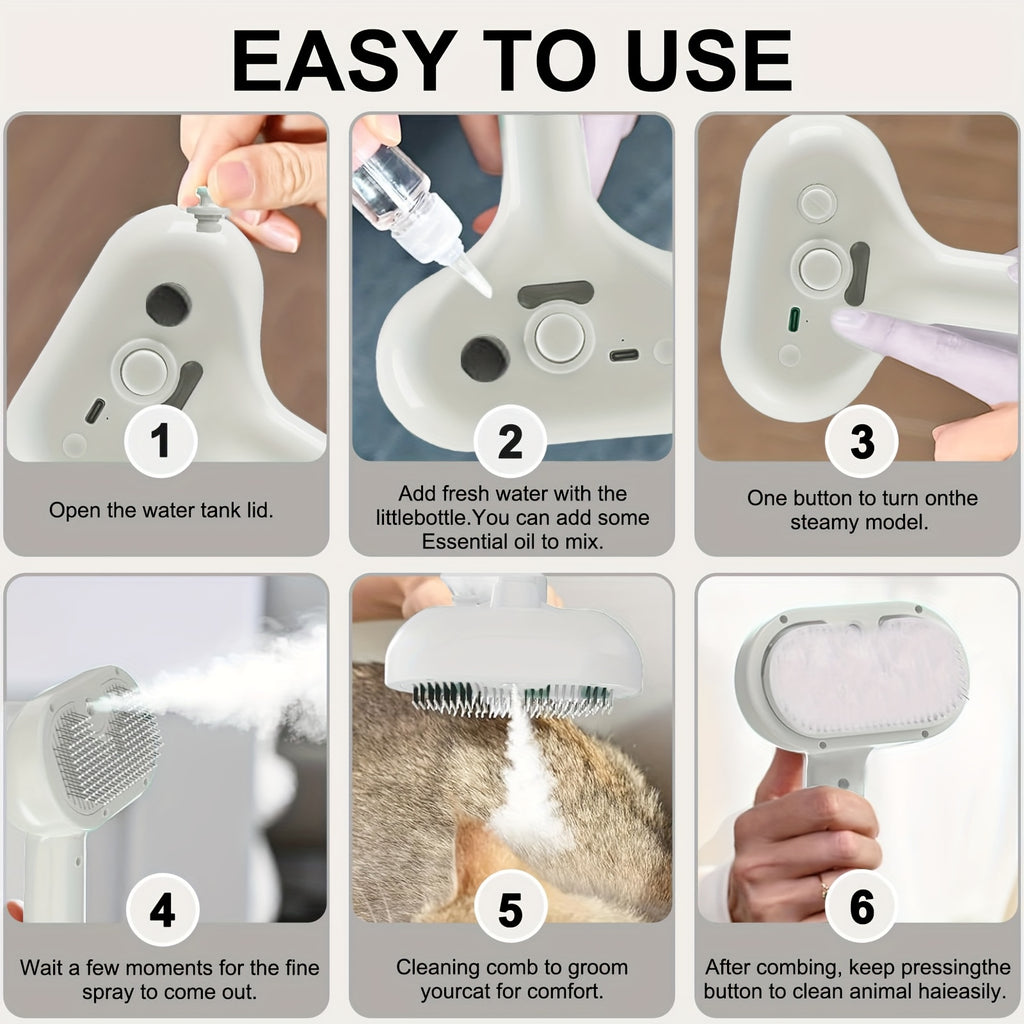 EASY TO USE

1

Open the water tank lid.

2

Add fresh water with the littlebottle.You can add some Essential oil to mix.

3

One button to turn onthe steamy model.

4

Wait a few moments for the fine spray to come out.

5

Cleaning comb to groom yourcat for comfort.

6

After combing, keep pressingthe button to clean animal haieasily.